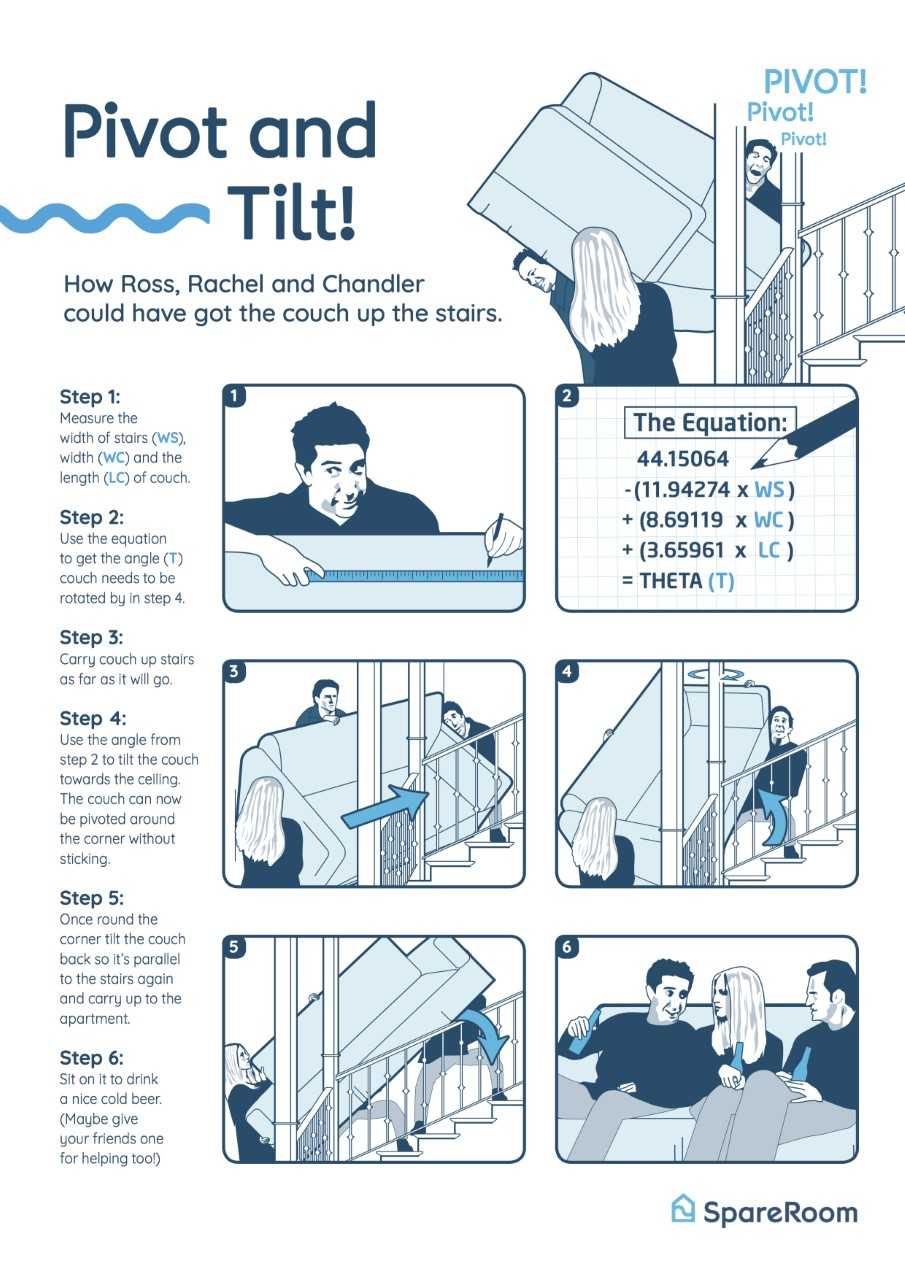 Pivot and Tilt!

PIVOT!
Pivot!
Pivot!

How Ross, Rachel and Chandler could have got the couch up the stairs.

Step 1:
Measure the width of stairs (WS), width (WC) and the length (LC) of couch.

Step 2:
Use the equation to get the angle (T) couch needs to be rotated by in step 4.

Step 3:
Carry couch up stairs as far as it will go.

Step 4:
Use the angle from step 2 to tilt the couch towards the ceiling. The couch can now be pivoted around the corner without sticking.

Step 5:
Once round the corner tilt the couch back so it's parallel to the stairs again and carry up to the apartment.

Step 6:
Sit on it to drink a nice cold beer. (Maybe give your friends one for helping too!)

1

2

The Equation:
44.15064
-(11.94274 x WS)
+ (8.69119 x WC)
+ (3.65961 x LC)
= THETA (T)

3

4

5

6

SpareRoom